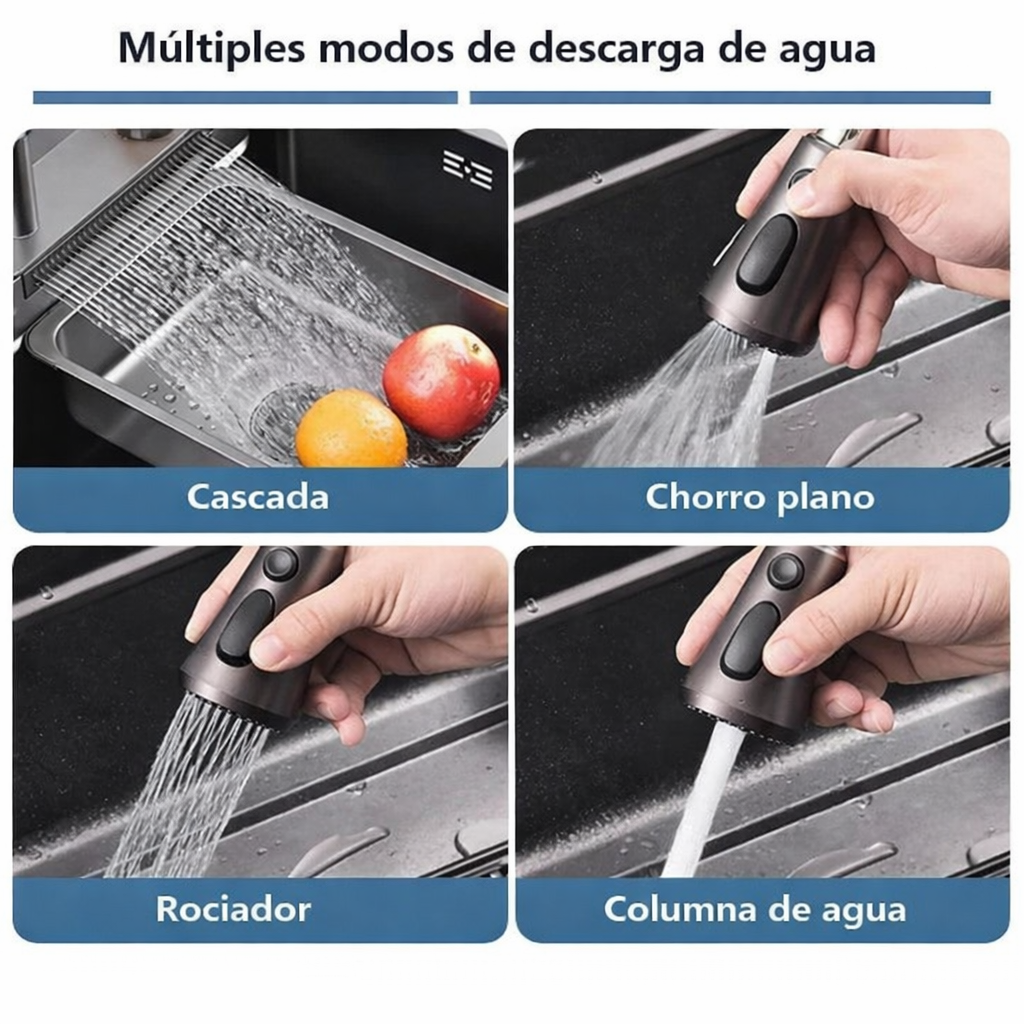 Múltiples modos de descarga de agua

Cascada

Chorro plano

Rociador

Columna de agua